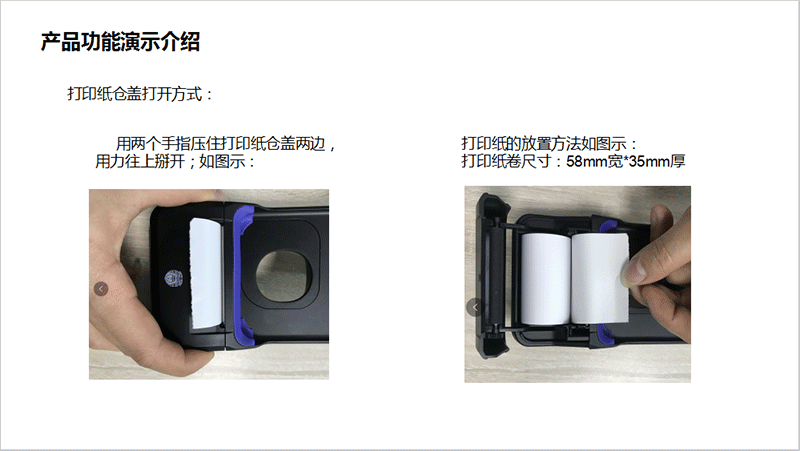 产品功能演示介绍

打印纸仓盖打开方式：

用两个手指压住打印纸仓盖两边，用力往上掰开；如图示：

打印纸的放置方法如图示：
打印纸卷尺寸：58mm宽*35mm厚